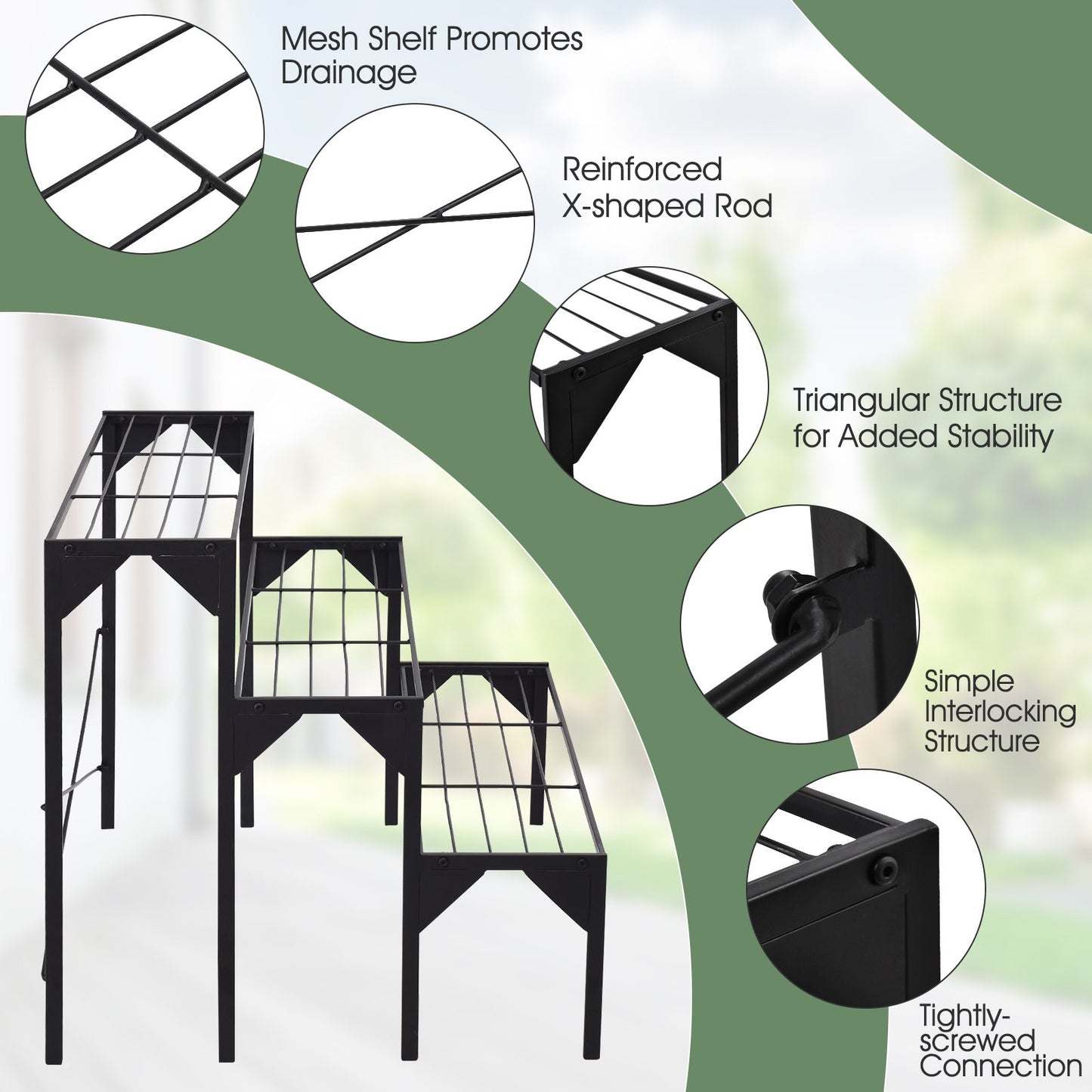 Mesh Shelf Promotes Drainage

Reinforced X-shaped Rod

Triangular Structure for Added Stability

Simple Interlocking Structure

Tightly-screwed Connection