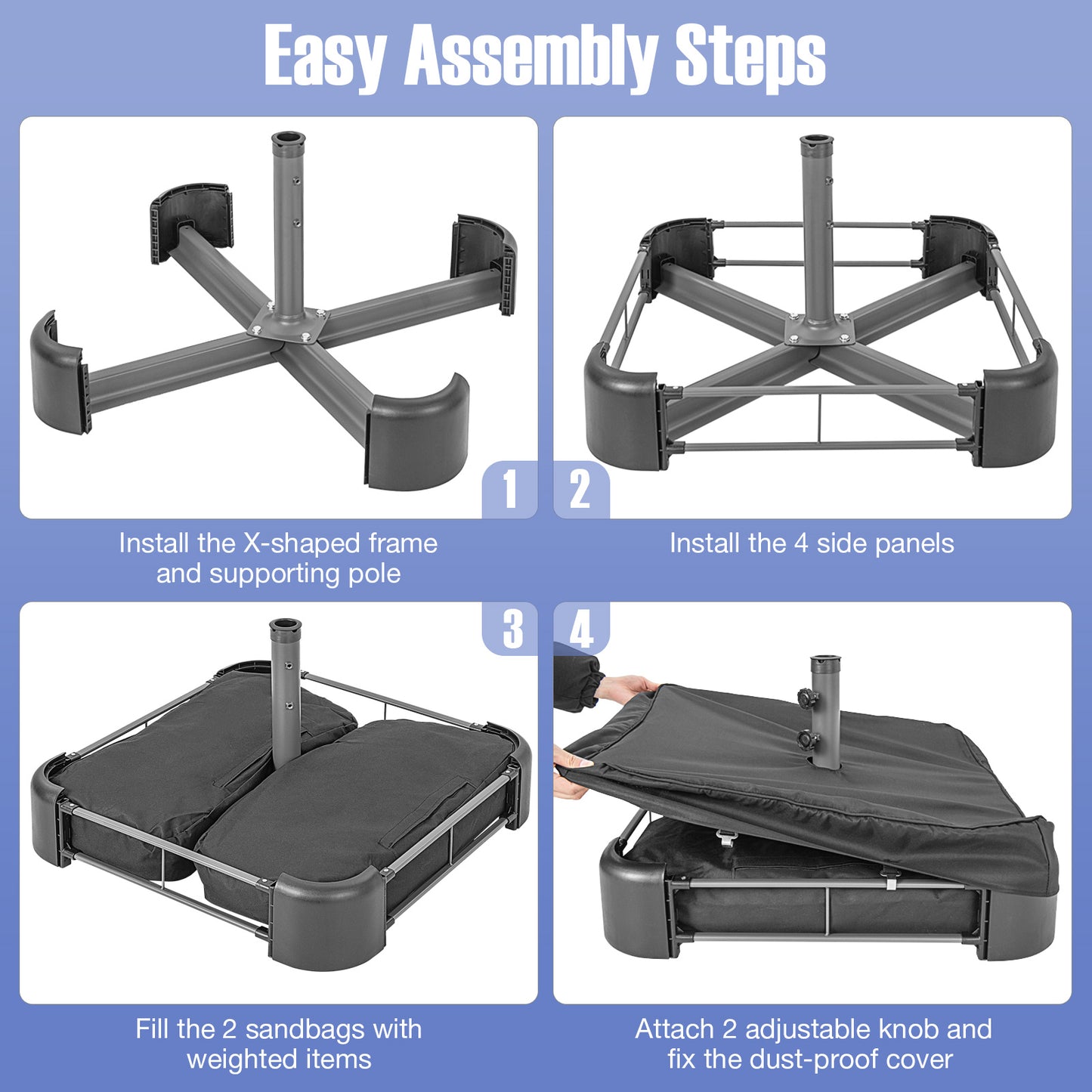 Easy Assembly Steps

1

Install the X-shaped frame and supporting pole

2

Install the 4 side panels

3

Fill the 2 sandbags with weighted items

4

Attach 2 adjustable knob and fix the dust-proof cover