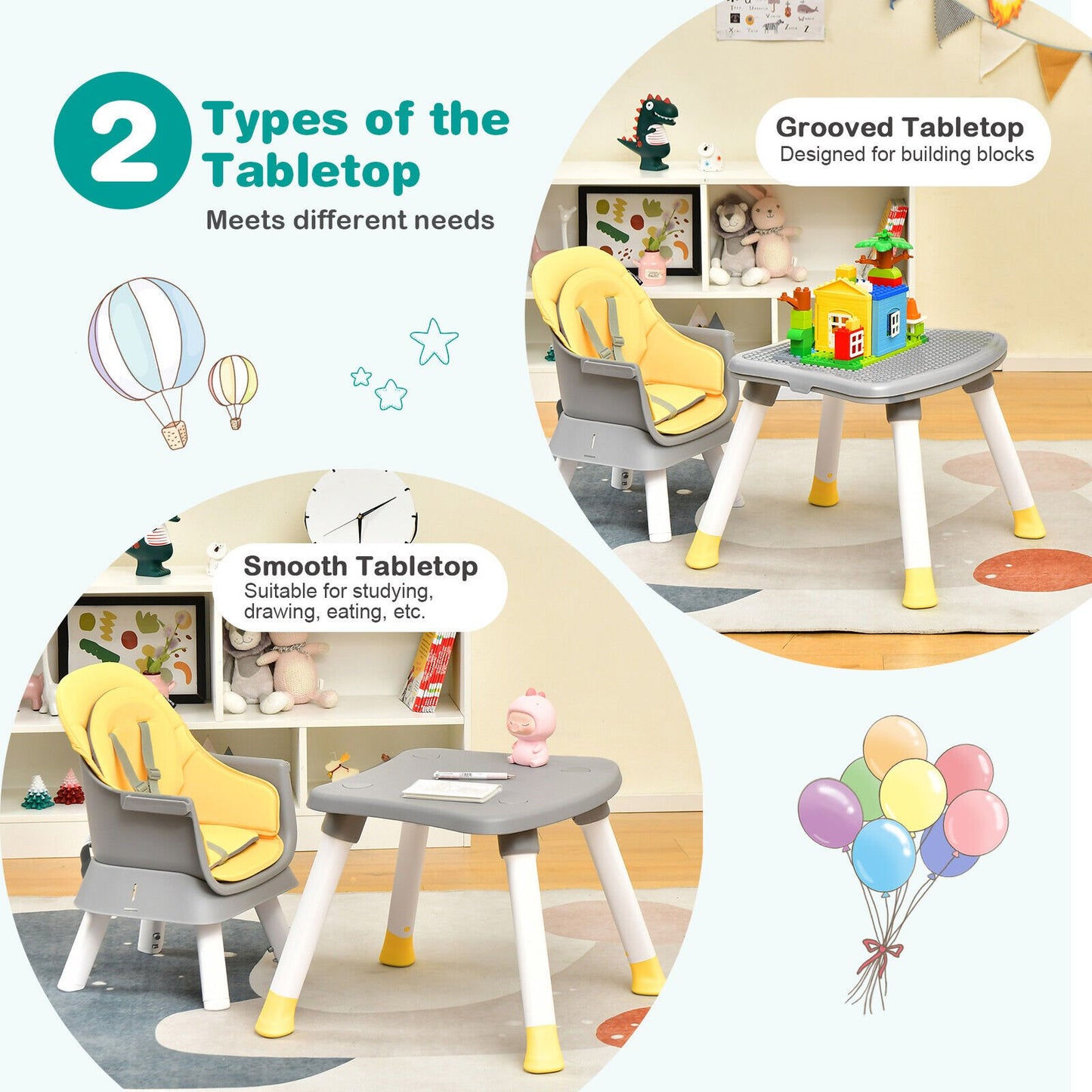 2 Types of the Tabletop

Meets different needs

Grooved Tabletop
Designed for building blocks

Smooth Tabletop
Suitable for studying, drawing, eating, etc.