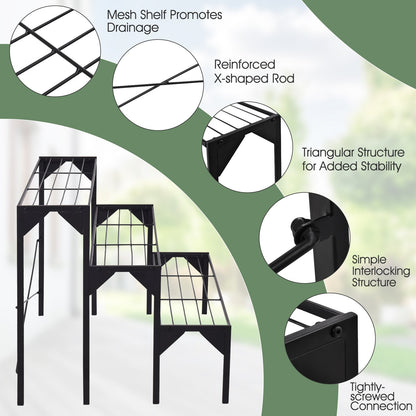 Mesh Shelf Promotes Drainage

Reinforced X-shaped Rod

Triangular Structure for Added Stability

Simple Interlocking Structure

Tightly-screwed Connection