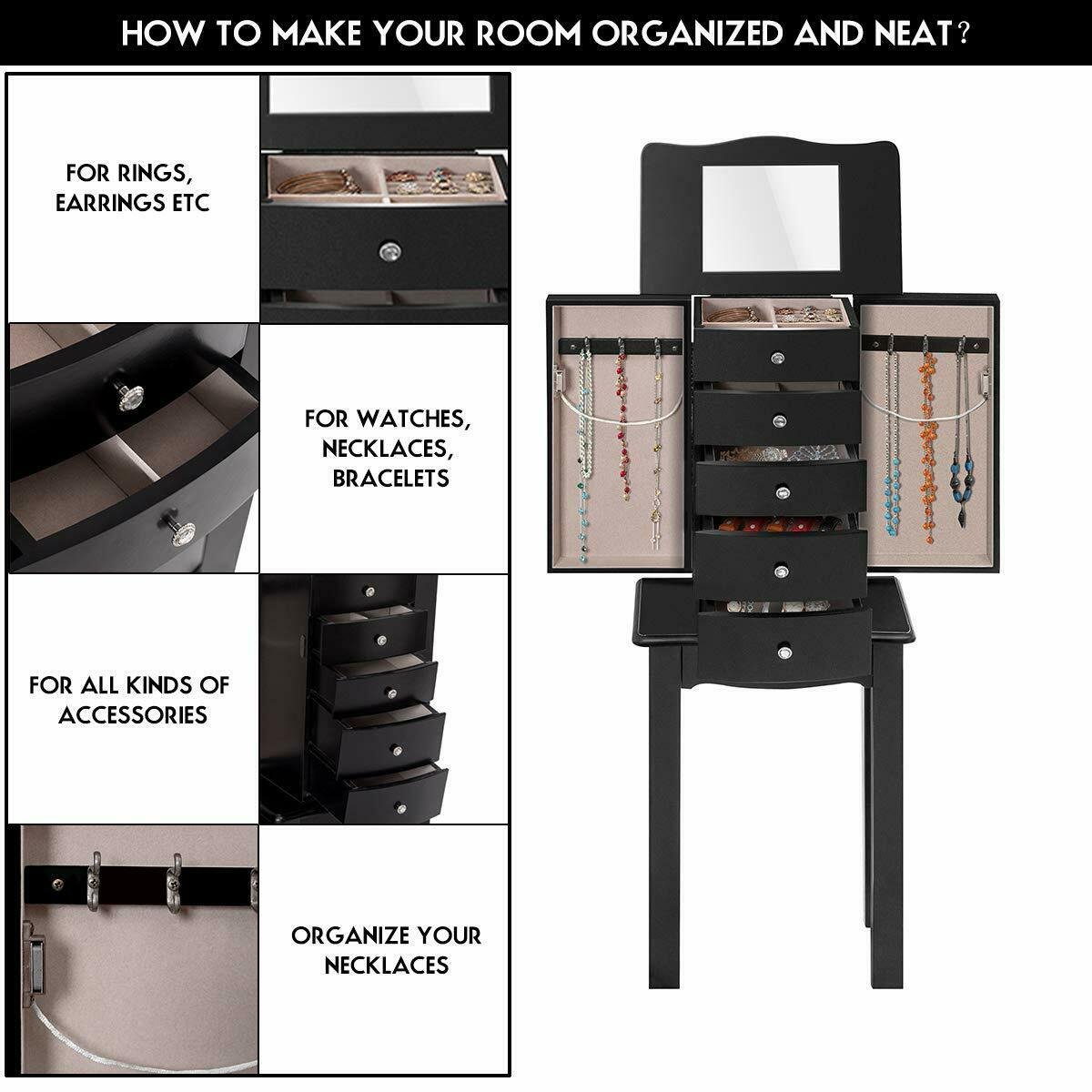 HOW TO MAKE YOUR ROOM ORGANIZED AND NEAT?

FOR RINGS, EARRINGS ETC

FOR WATCHES, NECKLACES, BRACELETS

FOR ALL KINDS OF ACCESSORIES

ORGANIZE YOUR NECKLACES