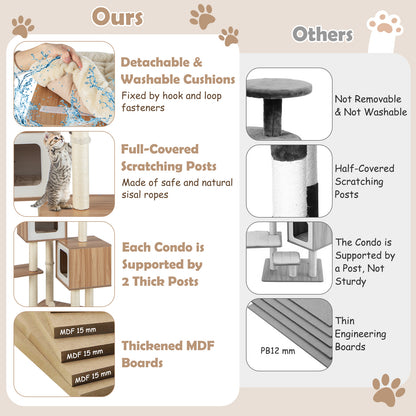 Ours

Detachable & Washable Cushions
Fixed by hook and loop fasteners

Full-Covered Scratching Posts
Made of safe and natural sisal ropes

Each Condo is Supported by 2 Thick Posts

MDF 15 mm
MDF 15 mm
MDF 15 mm

Thickened MDF Boards

Others

Not Removable & Not Washable

Half-Covered Scratching Posts

The Condo is Supported by a Post, Not Sturdy

PB12 mm

Thin Engineering Boards