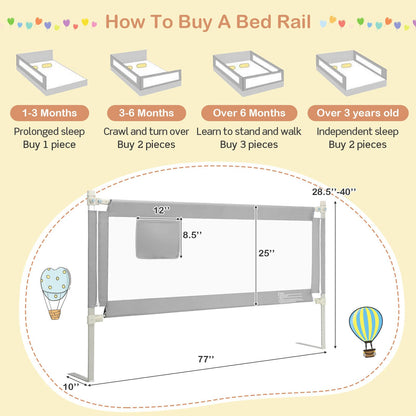 How To Buy A Bed Rail

1-3 Months
Prolonged sleep
Buy 1 piece

3-6 Months
Crawl and turn over
Buy 2 pieces

Over 6 Months
Learn to stand and walk
Buy 3 pieces

Over 3 years old
Independent sleep
Buy 2 pieces

28.5''-40''
12''
8.5''
25''
77''
10''