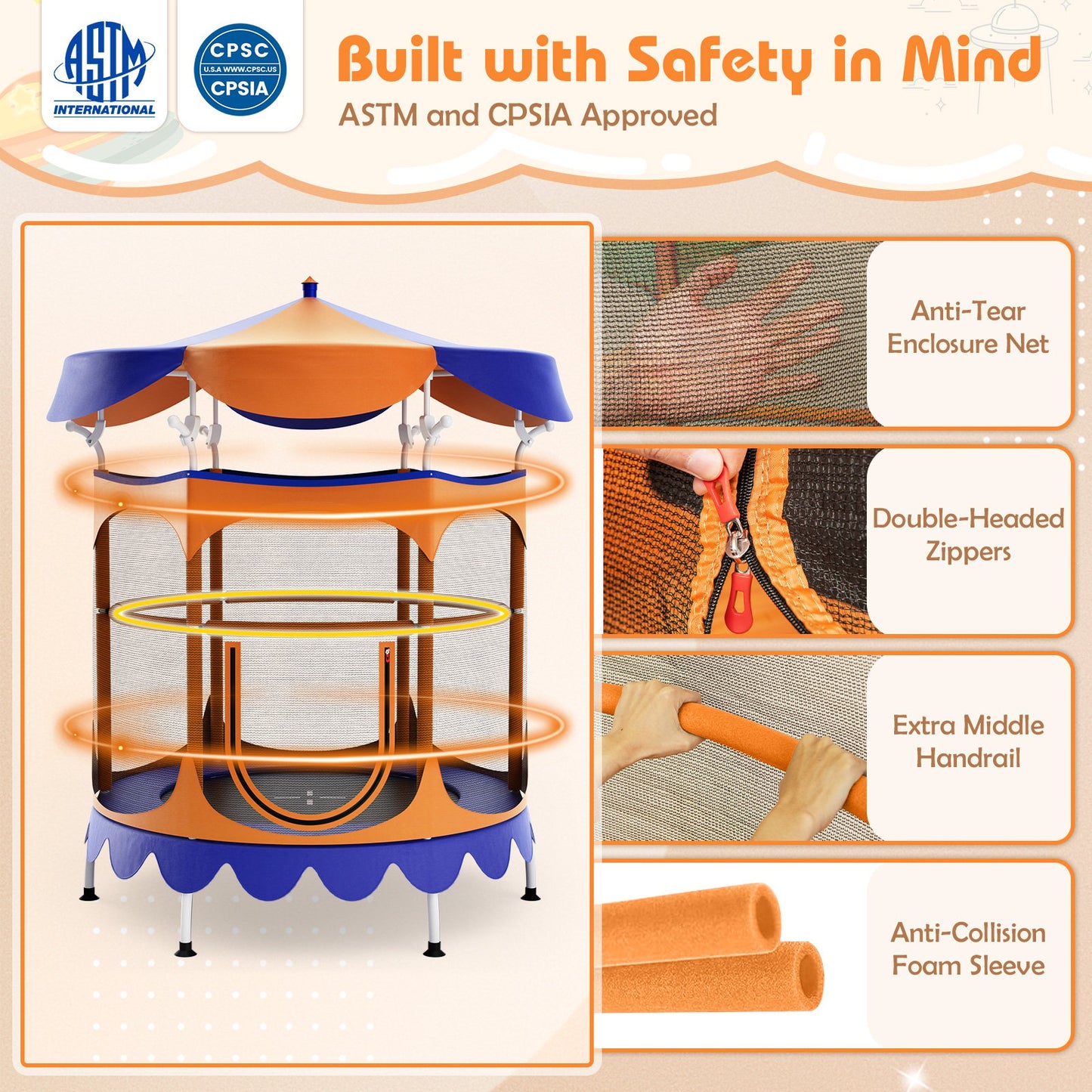 ASTM
INTERNATIONAL

CPSC
U.S.A WWW.CPSC.US
CPSIA

Built with Safety in Mind
ASTM and CPSIA Approved

Anti-Tear Enclosure Net

Double-Headed Zippers

Extra Middle Handrail

Anti-Collision Foam Sleeve