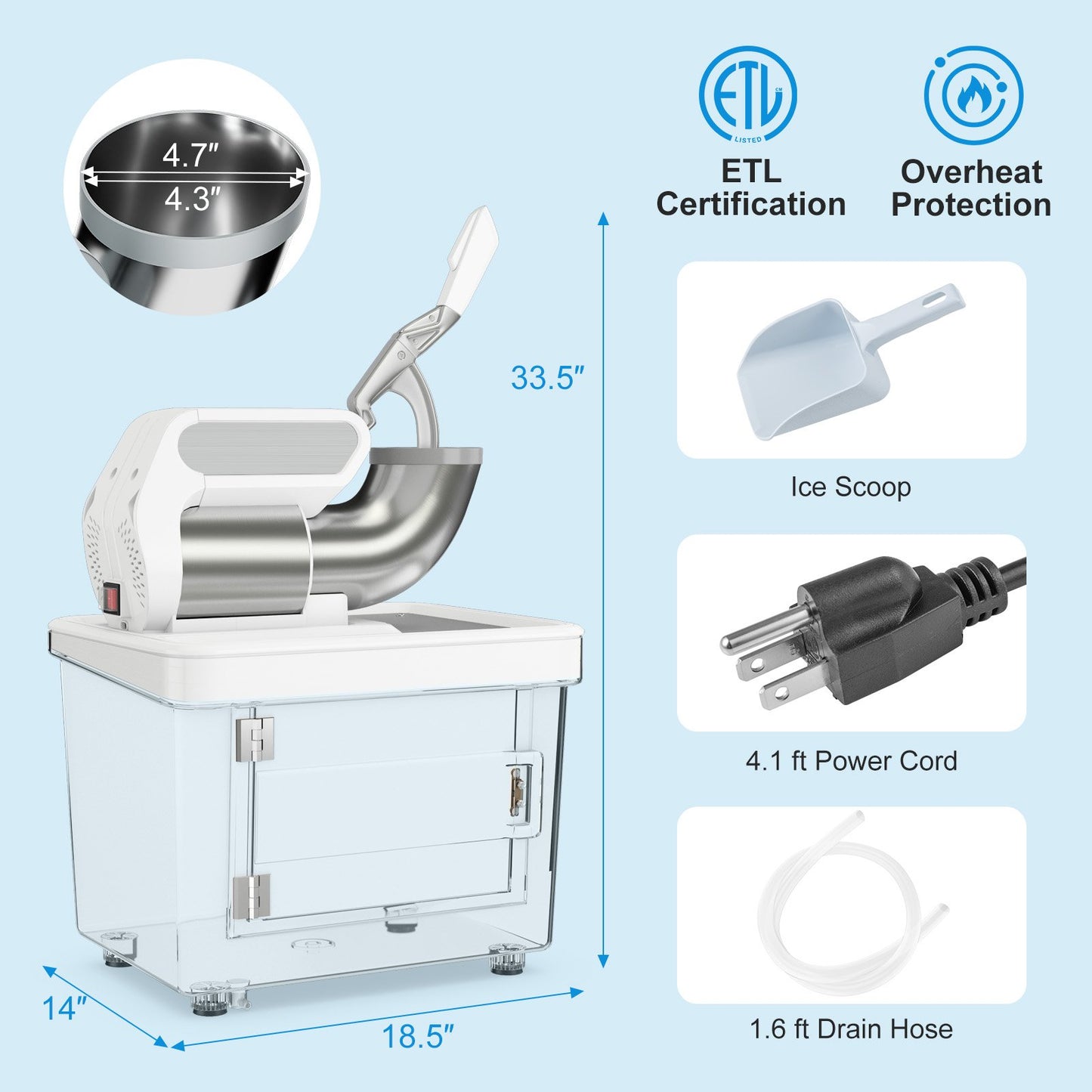 4.7″
4.3″

33.5″

14″

18.5″

ETL
LISTED

ETL Certification

Overheat Protection

Ice Scoop

4.1 ft Power Cord

1.6 ft Drain Hose